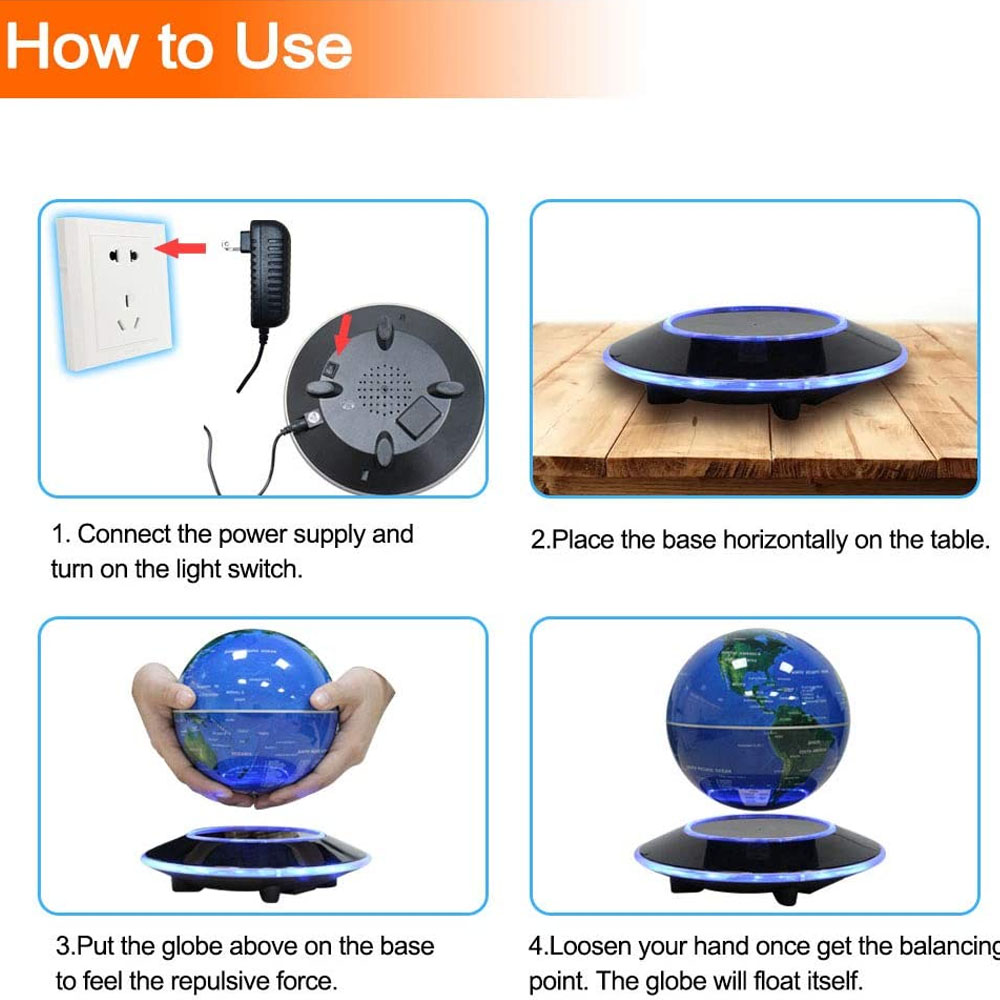 How to Use

1. Connect the power supply and turn on the light switch.

2.Place the base horizontally on the table.

3.Put the globe above on the base to feel the repulsive force.

4.Loosen your hand once get the balancing point. The globe will float itself.