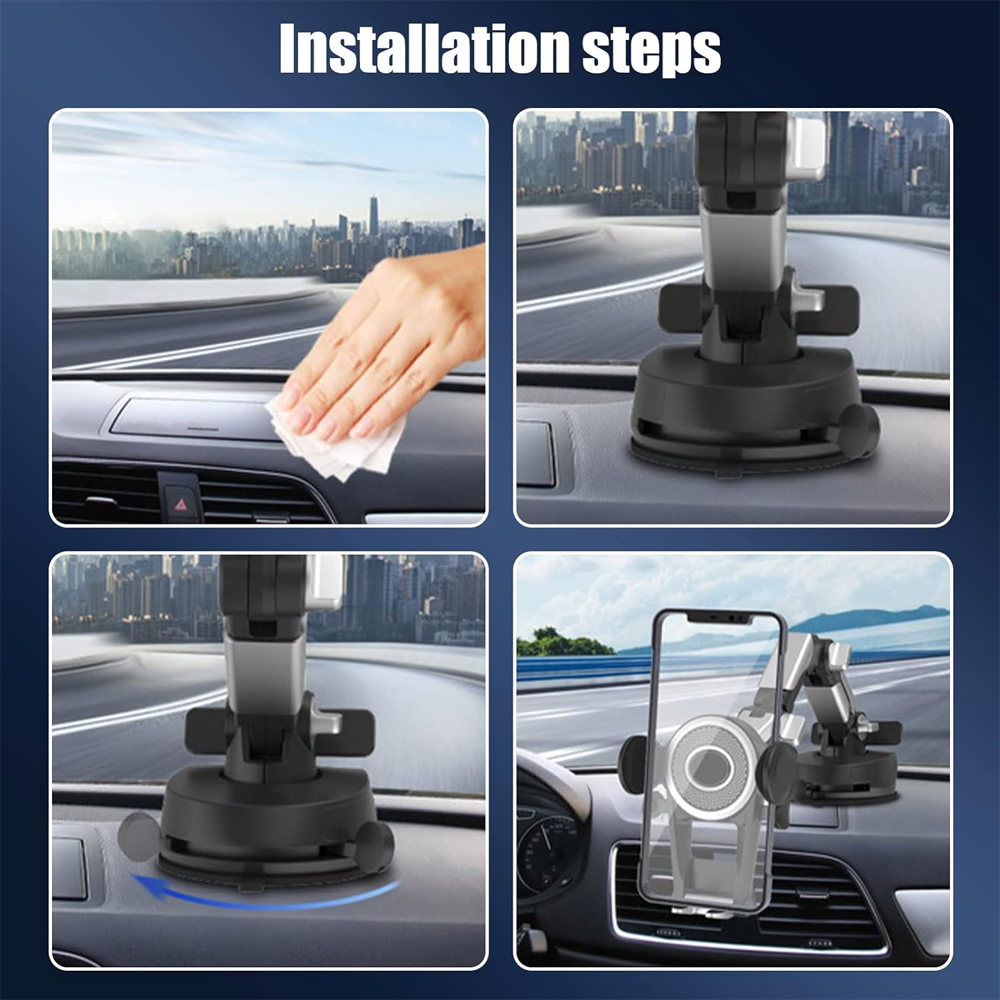 Installation steps